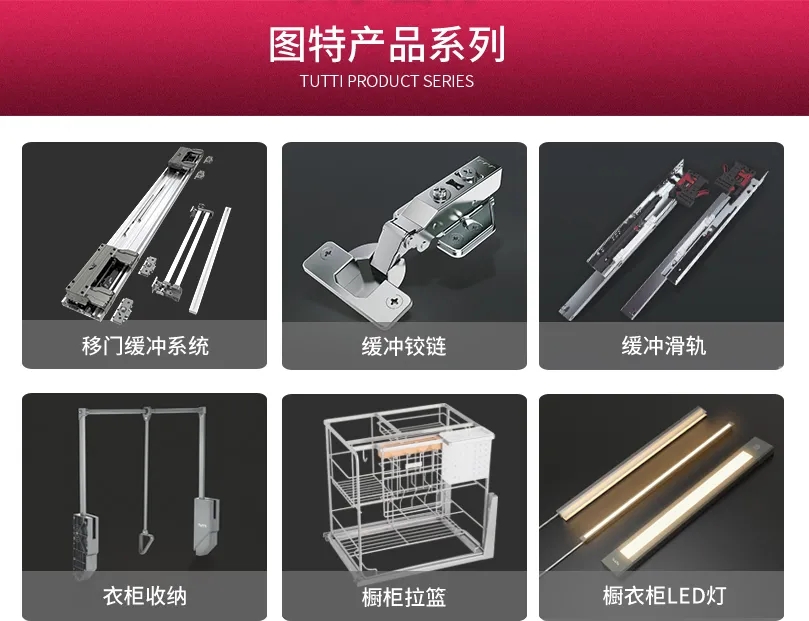 图特产品系列
TUTTI PRODUCT SERIES

移门缓冲系统

缓冲铰链

缓冲滑轨

衣柜收纳

橱柜拉篮

橱衣柜LED灯